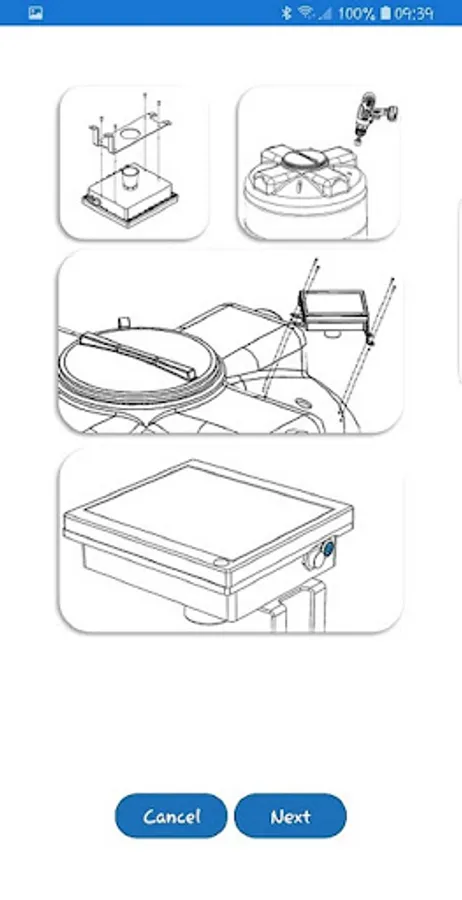 100% 09:39

Cancel
Next