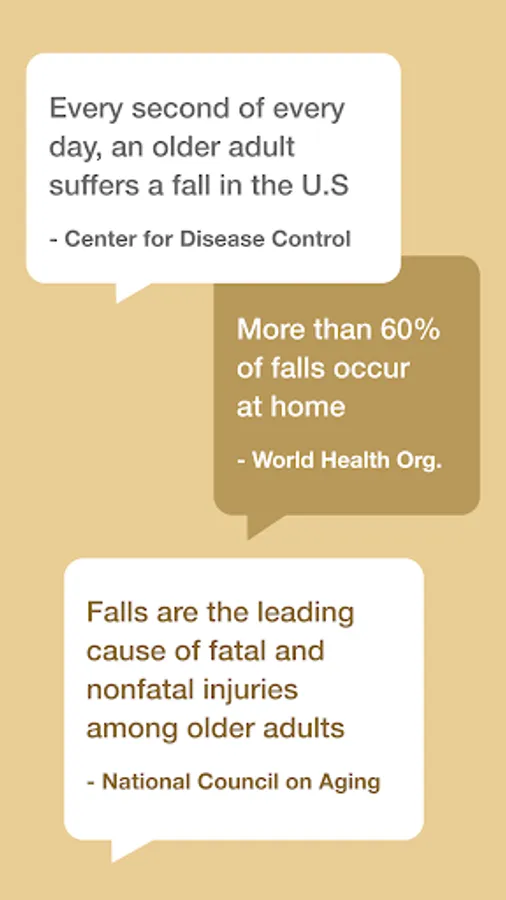 Every second of every day, an older adult suffers a fall in the U.S

- Center for Disease Control

More than 60% of falls occur at home

- World Health Org.

Falls are the leading cause of fatal and nonfatal injuries among older adults

- National Council on Aging