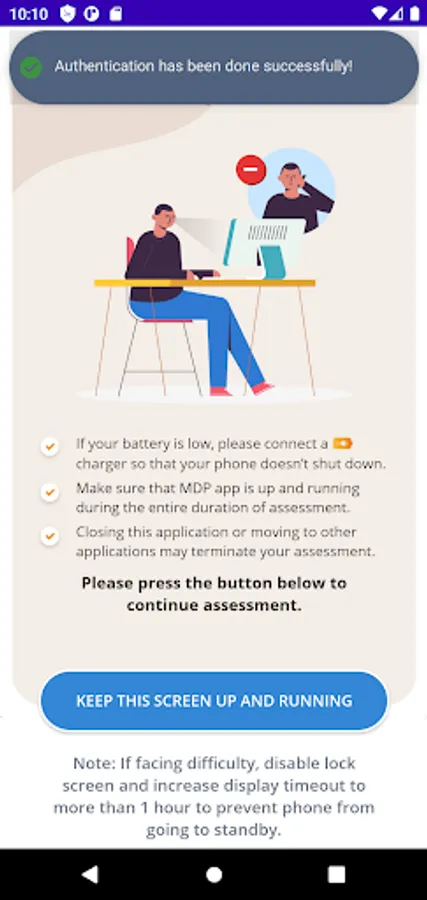 10:10

Authentication has been done successfully!

If your battery is low, please connect a charger so that your phone doesn't shut down.

Make sure that MDP app is up and running during the entire duration of assessment.

Closing this application or moving to other applications may terminate your assessment.

Please press the button below to continue assessment.

KEEP THIS SCREEN UP AND RUNNING

Note: If facing difficulty, disable lock screen and increase display timeout to more than 1 hour to prevent phone from going to standby.