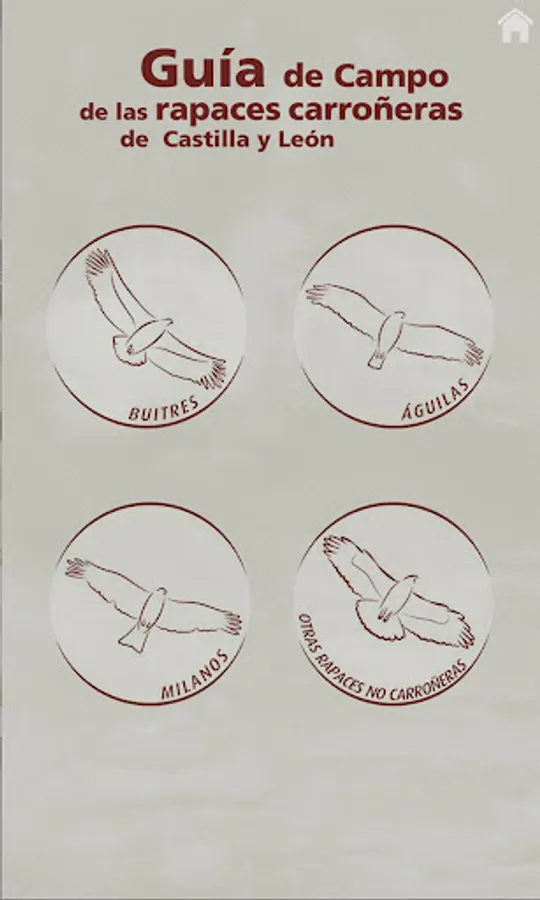 Guía de Campo
de las rapaces carroñeras
de Castilla y León

BUITRES

ÁGUILAS

MILANOS

OTRAS RAPACES NO CARROÑERAS