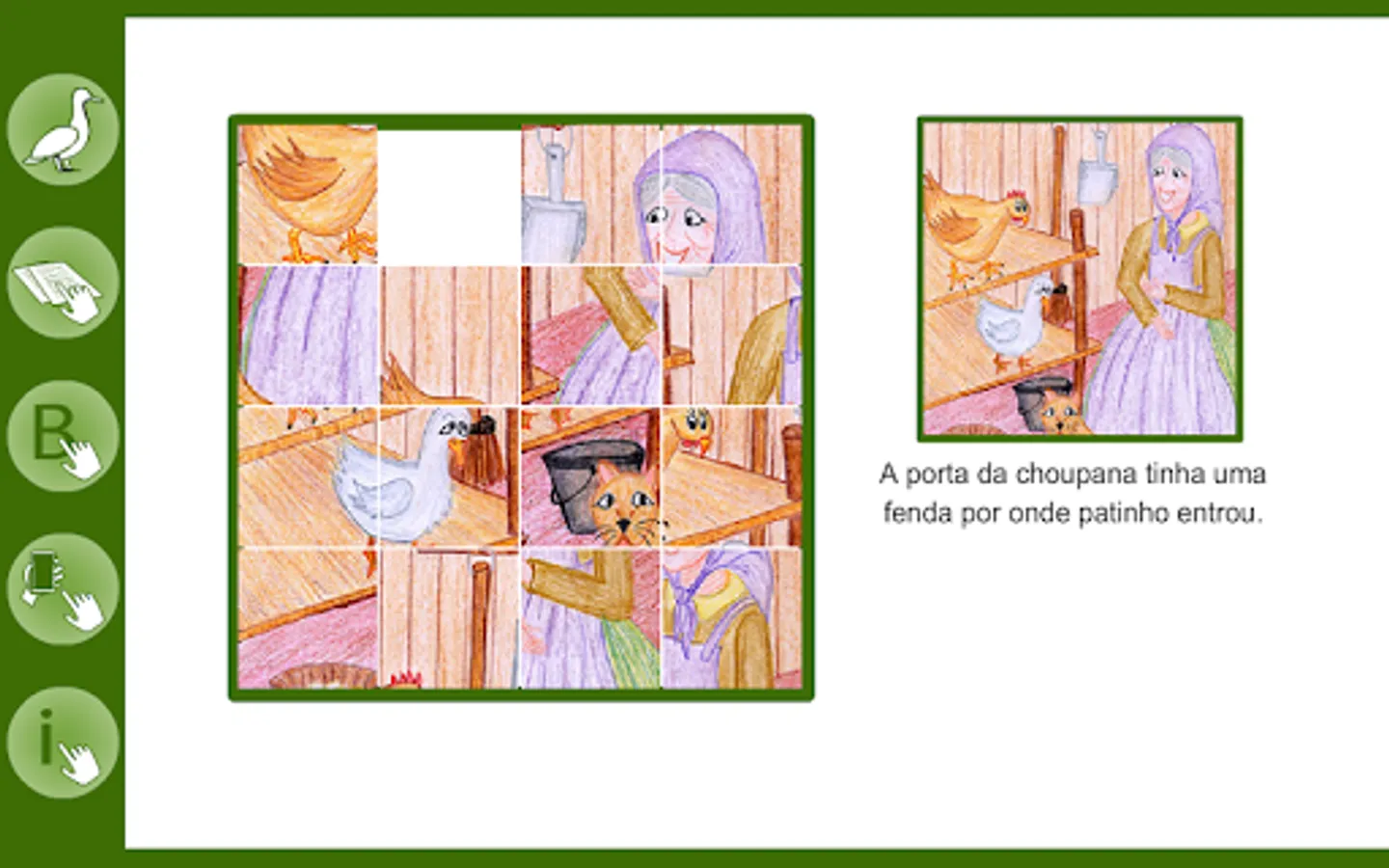 B

i

A porta da choupana tinha uma fenda por onde patinho entrou.