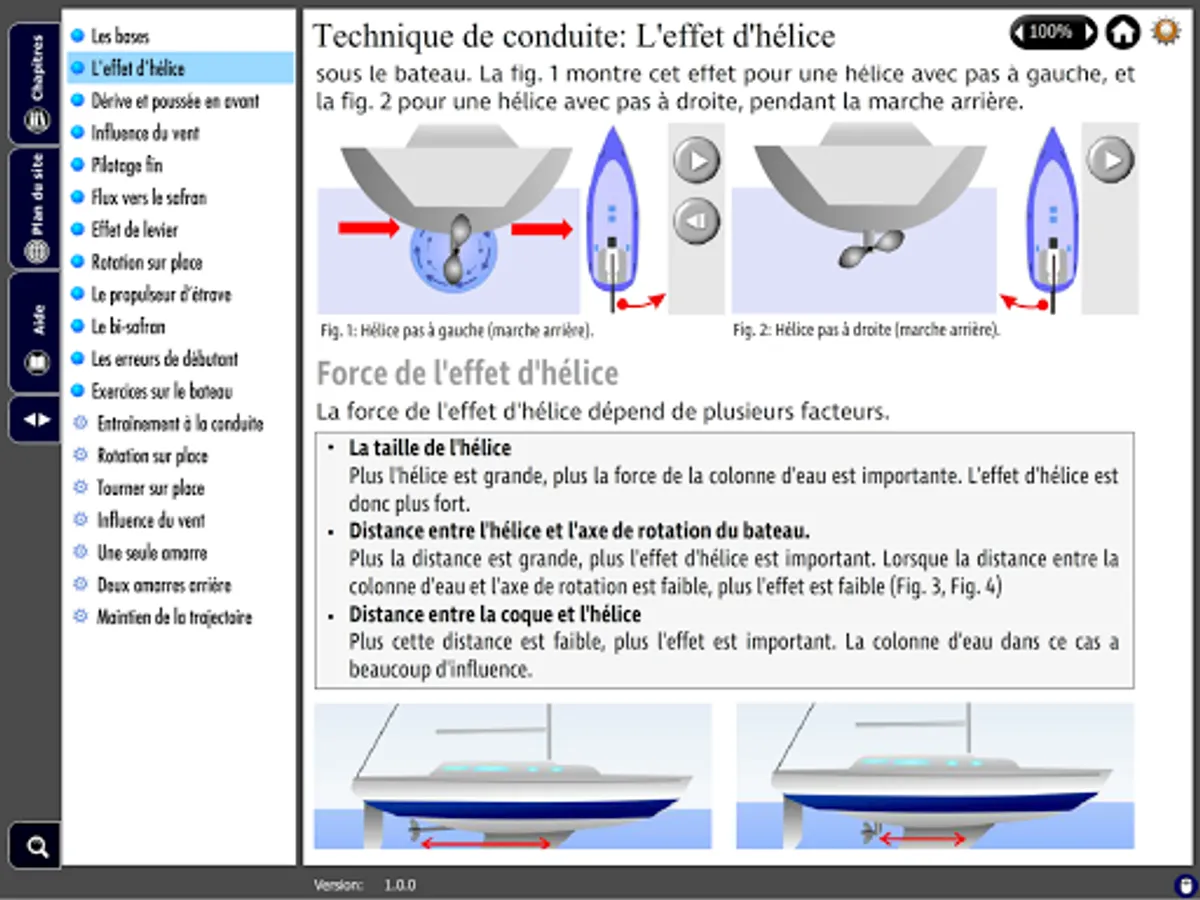 Chapitres
Plan du site
Aide

Les bases
L'effet d'hélice
Dérive et poussée en avant
Influence du vent
Pilotage fin
Flux vers le safran
Effet de levier
Rotation sur place
Le propulseur d'étrave
Le bi-safran
Les erreurs de débutant
Exercices sur le bateau
Entraînement à la conduite
Rotation sur place
Tourner sur place
Influence du vent
Une seule amarre
Deux amarres arrière
Maintien de la trajectoire

Technique de conduite: L'effet d'hélice

100%

sous le bateau. La fig. 1 montre cet effet pour une hélice avec pas à gauche, et la fig. 2 pour une hélice avec pas à droite, pendant la marche arrière.

Fig. 1: Hélice pas à gauche (marche arrière).

Fig. 2: Hélice pas à droite (marche arrière).

Force de l'effet d'hélice

La force de l'effet d'hélice dépend de plusieurs facteurs.

• La taille de l'hélice
Plus l'hélice est grande, plus la force de la colonne d'eau est importante. L'effet d'hélice est donc plus fort.
• Distance entre l'hélice et l'axe de rotation du bateau.
Plus la distance est grande, plus l'effet d'hélice est important. Lorsque la distance entre la colonne d'eau et l'axe de rotation est faible, plus l'effet est faible (Fig. 3, Fig. 4)
• Distance entre la coque et l'hélice
Plus cette distance est faible, plus l'effet est important. La colonne d'eau dans ce cas a beaucoup d'influence.

Version: 1.0.0