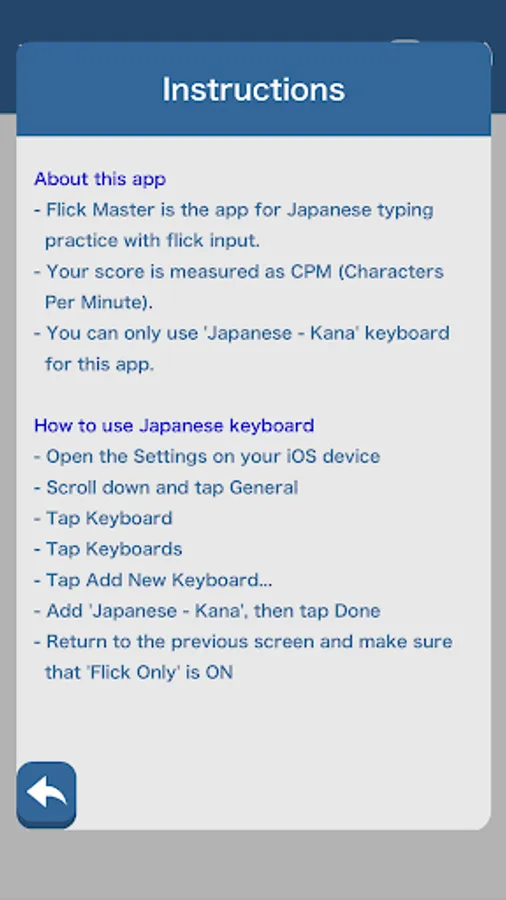 Instructions

About this app
- Flick Master is the app for Japanese typing practice with flick input.
- Your score is measured as CPM (Characters Per Minute).
- You can only use 'Japanese - Kana' keyboard for this app.

How to use Japanese keyboard
- Open the Settings on your iOS device
- Scroll down and tap General
- Tap Keyboard
- Tap Keyboards
- Tap Add New Keyboard...
- Add 'Japanese - Kana', then tap Done
- Return to the previous screen and make sure that 'Flick Only' is ON