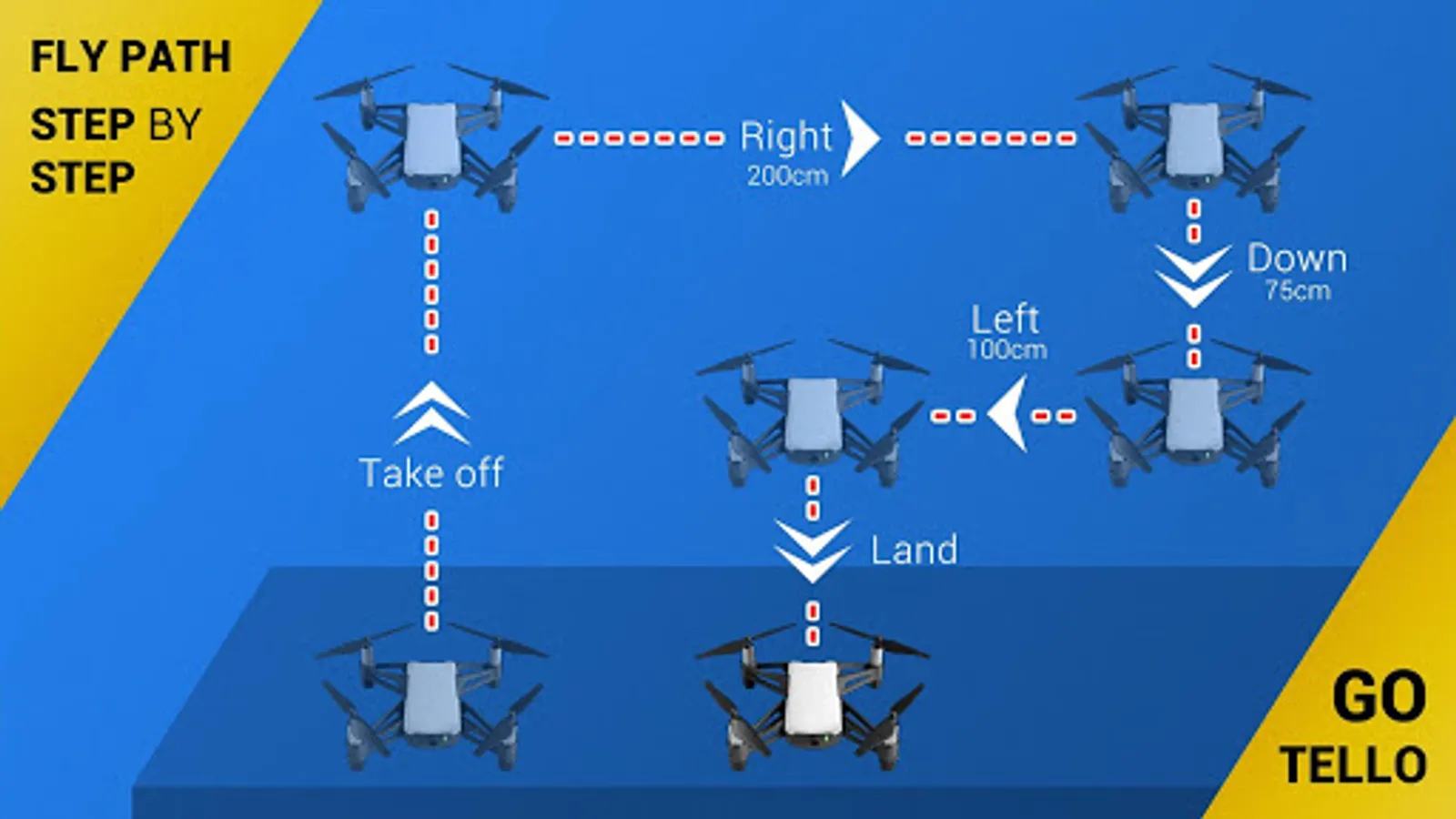 FLY PATH
STEP BY
STEP

Right
200cm

Down
75cm

Left
100cm

Take off

Land

GO
TELLO