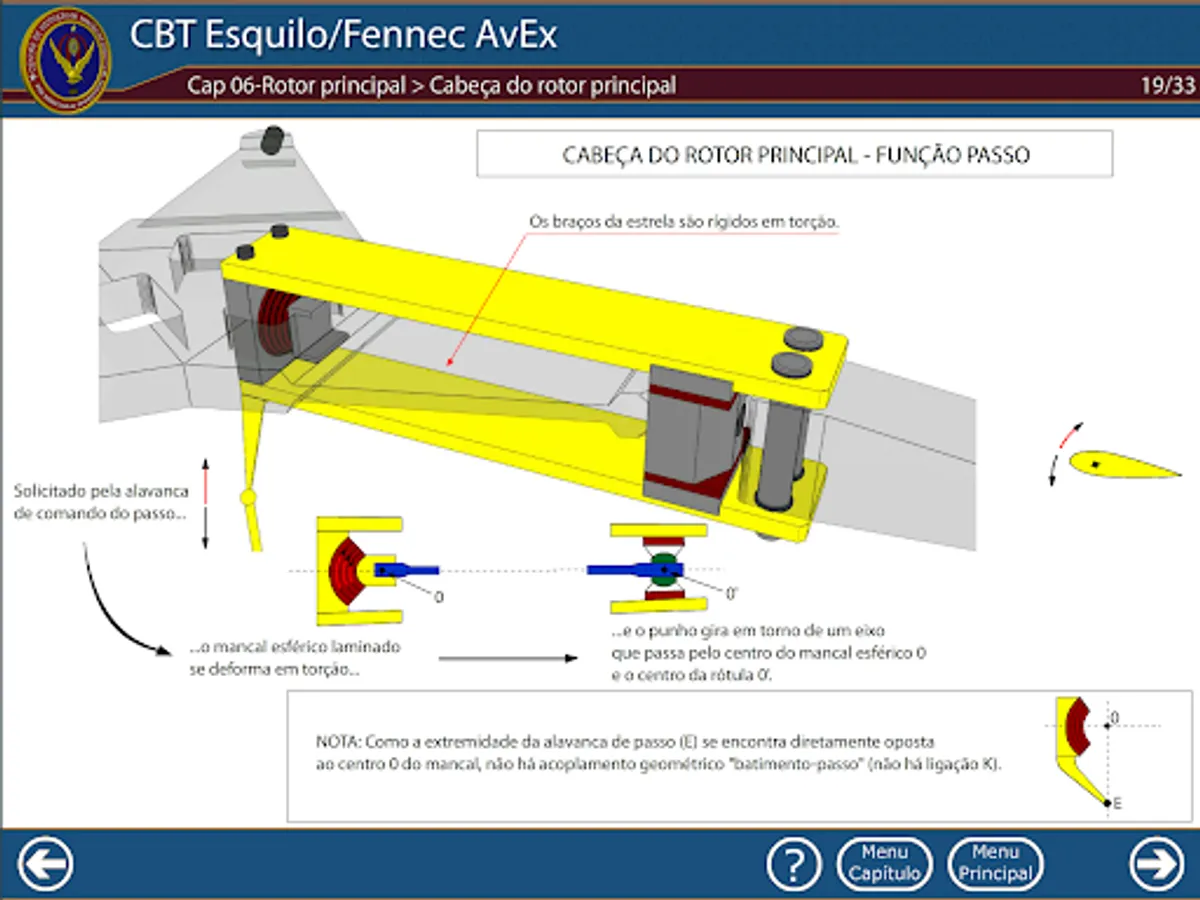 CBT Esquilo/Fennec AvEx

Cap 06-Rotor principal > Cabeça do rotor principal

19/33

CABEÇA DO ROTOR PRINCIPAL - FUNÇÃO PASSO

Os braços da estrela são rígidos em torção.

Solicitado pela alavanca de comando do passo...

0

0'

...o mancal esférico laminado se deforma em torção...

...e o punho gira em torno de um eixo que passa pelo centro do mancal esférico 0 e o centro da rótula 0'.

NOTA: Como a extremidade da alavanca de passo (E) se encontra diretamente oposta ao centro 0 do mancal, não há acoplamento geométrico "batimento-passo" (não há ligação K).

0

E

?

Menu Capítulo

Menu Principal