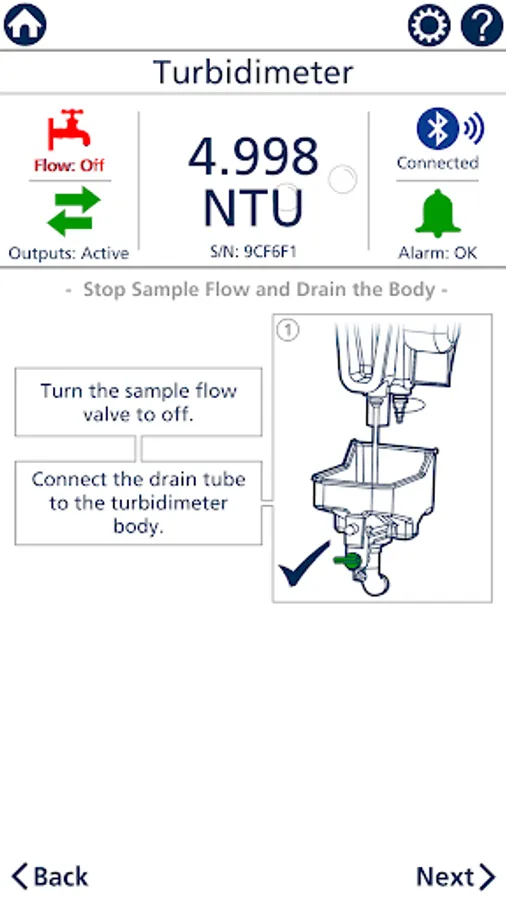 Turbidimeter

Flow: Off

Outputs: Active

4.998
NTU

S/N: 9CF6F1

Connected

Alarm: OK

- Stop Sample Flow and Drain the Body -

Turn the sample flow valve to off.

Connect the drain tube to the turbidimeter body.

1

Back

Next