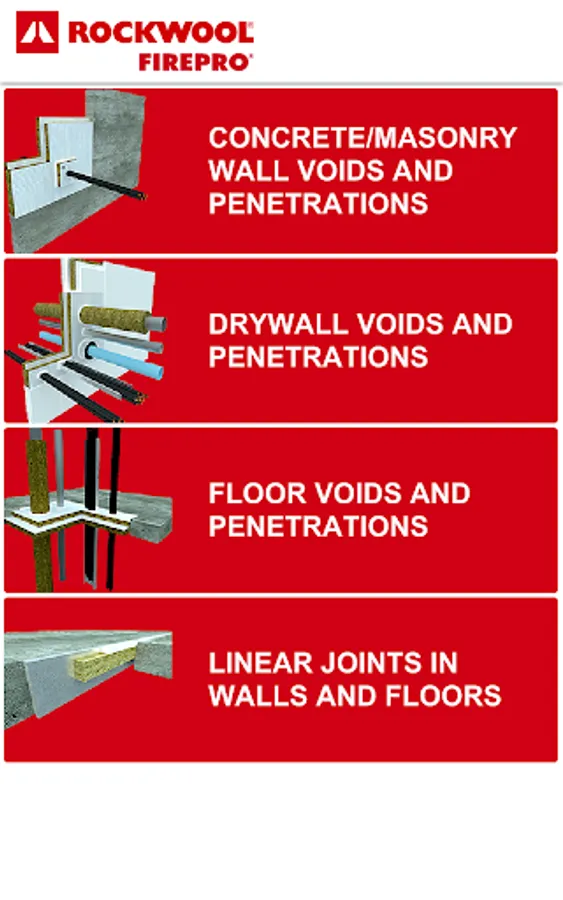 ROCKWOOL®
FIREPRO®

CONCRETE/MASONRY WALL VOIDS AND PENETRATIONS

DRYWALL VOIDS AND PENETRATIONS

FLOOR VOIDS AND PENETRATIONS

LINEAR JOINTS IN WALLS AND FLOORS