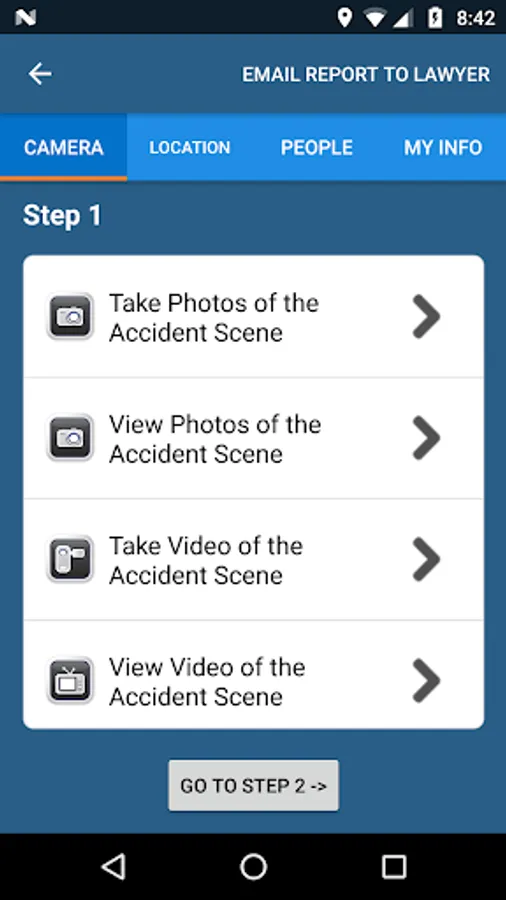 8:42

EMAIL REPORT TO LAWYER

CAMERA
LOCATION
PEOPLE
MY INFO

Step 1

Take Photos of the Accident Scene

View Photos of the Accident Scene

Take Video of the Accident Scene

View Video of the Accident Scene

GO TO STEP 2 ->