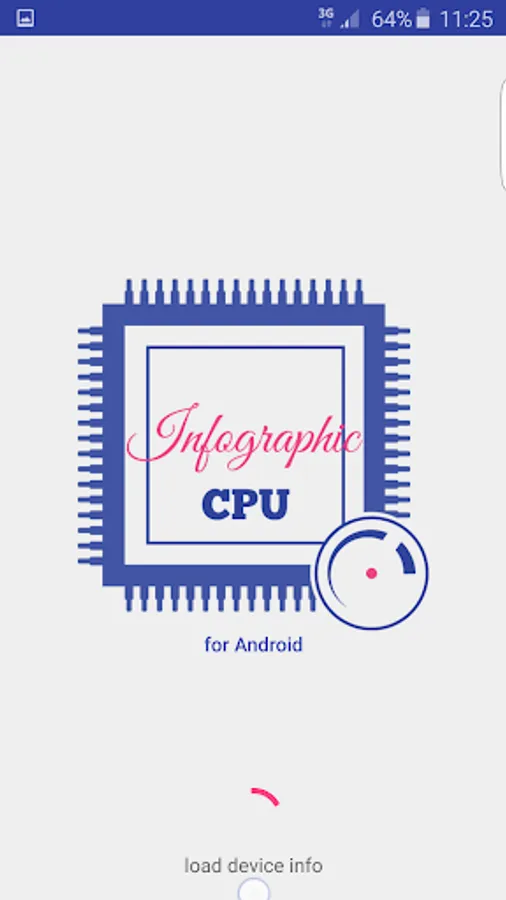 3G 64% 11:25

Infographic
CPU

for Android

load device info