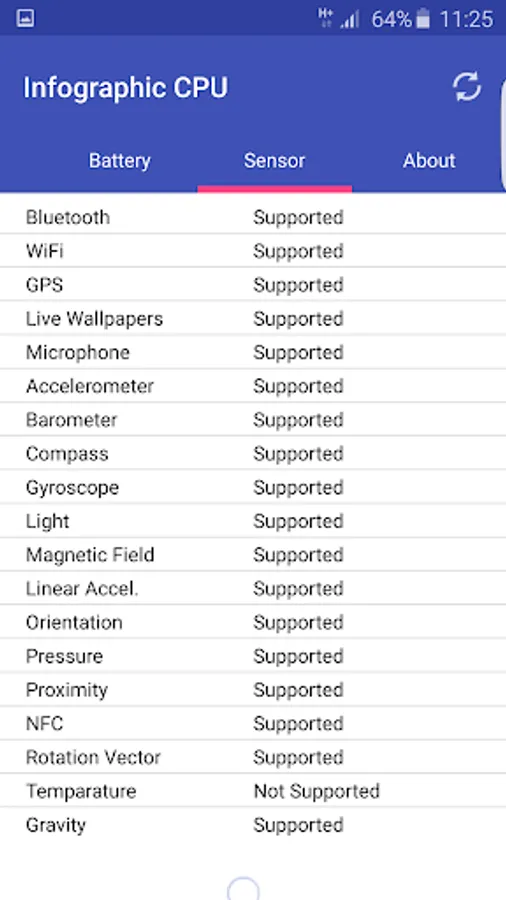 H+ 64% 11:25

Infographic CPU

Battery Sensor About

| | |
|---|---|
| Bluetooth | Supported |
| WiFi | Supported |
| GPS | Supported |
| Live Wallpapers | Supported |
| Microphone | Supported |
| Accelerometer | Supported |
| Barometer | Supported |
| Compass | Supported |
| Gyroscope | Supported |
| Light | Supported |
| Magnetic Field | Supported |
| Linear Accel. | Supported |
| Orientation | Supported |
| Pressure | Supported |
| Proximity | Supported |
| NFC | Supported |
| Rotation Vector | Supported |
| Temparature | Not Supported |
| Gravity | Supported |