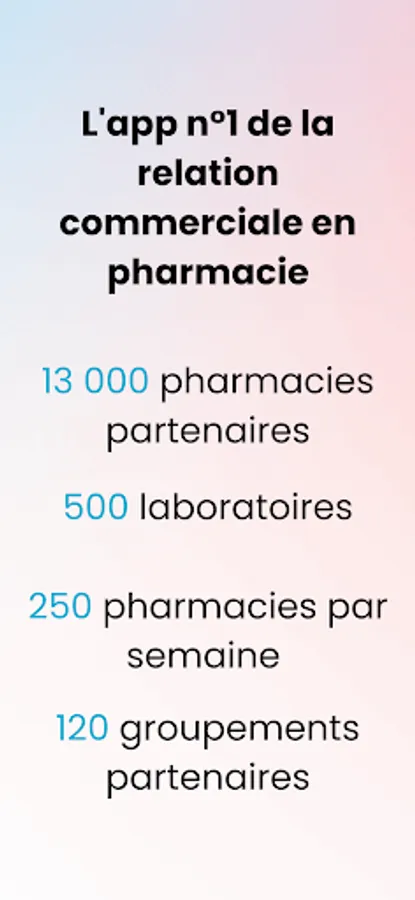 L'app n°1 de la relation commerciale en pharmacie

13 000 pharmacies partenaires

500 laboratoires

250 pharmacies par semaine

120 groupements partenaires