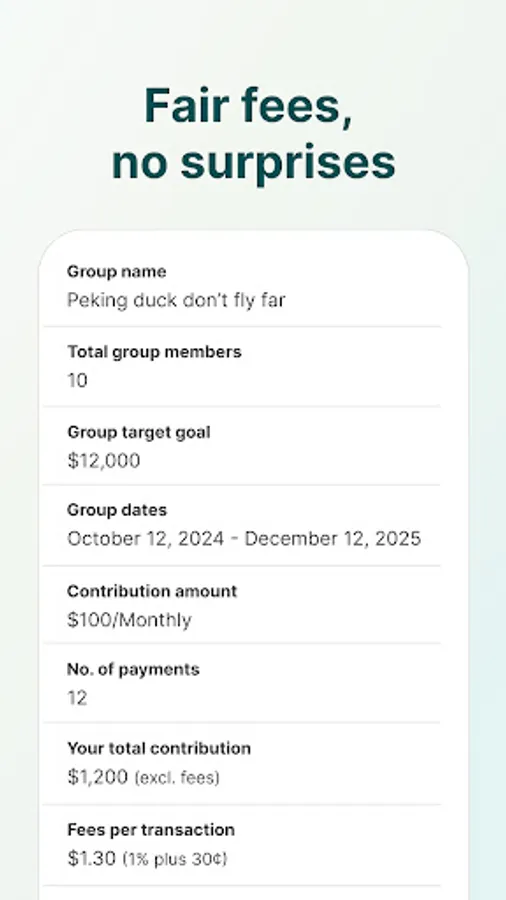 Fair fees, no surprises

Group name
Peking duck don't fly far

Total group members
10

Group target goal
$12,000

Group dates
October 12, 2024 - December 12, 2025

Contribution amount
$100/Monthly

No. of payments
12

Your total contribution
$1,200 (excl. fees)

Fees per transaction
$1.30 (1% plus 30¢)