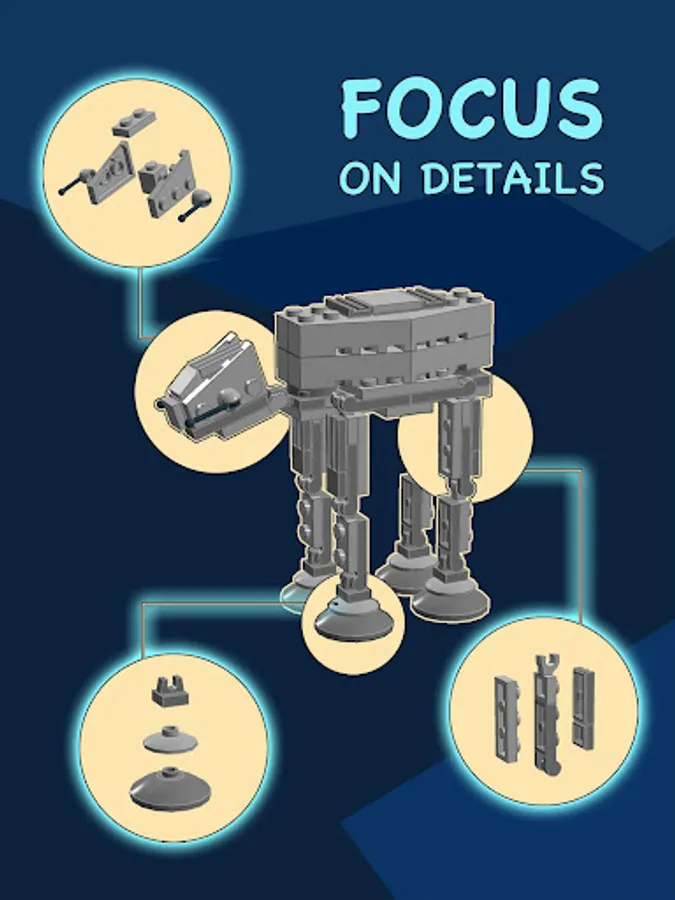 FOCUS
ON DETAILS