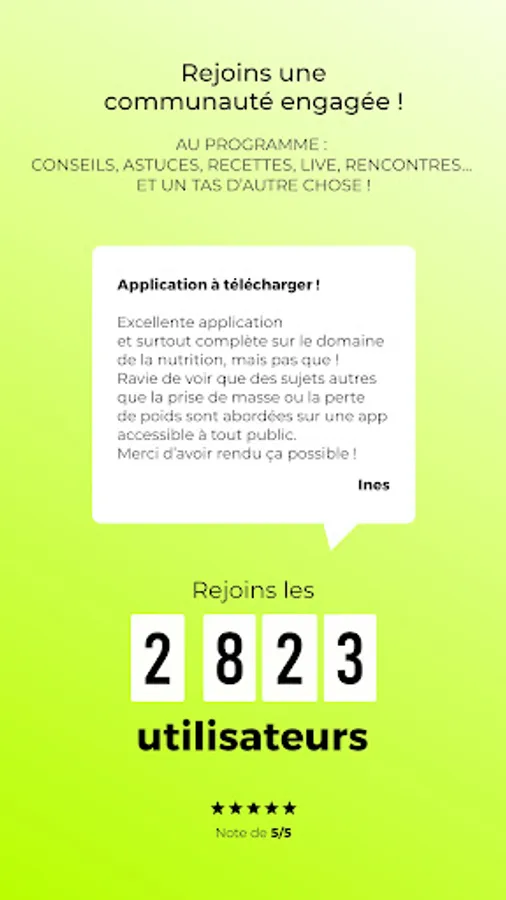 Rejoins une communauté engagée !

AU PROGRAMME :
CONSEILS, ASTUCES, RECETTES, LIVE, RENCONTRES...
ET UN TAS D'AUTRE CHOSE !

Application à télécharger !

Excellente application et surtout complète sur le domaine de la nutrition, mais pas que !
Ravie de voir que des sujets autres que la prise de masse ou la perte de poids sont abordées sur une app accessible à tout public.
Merci d'avoir rendu ça possible !

Ines

Rejoins les

2 8 2 3

utilisateurs

★★★★★
Note de 5/5