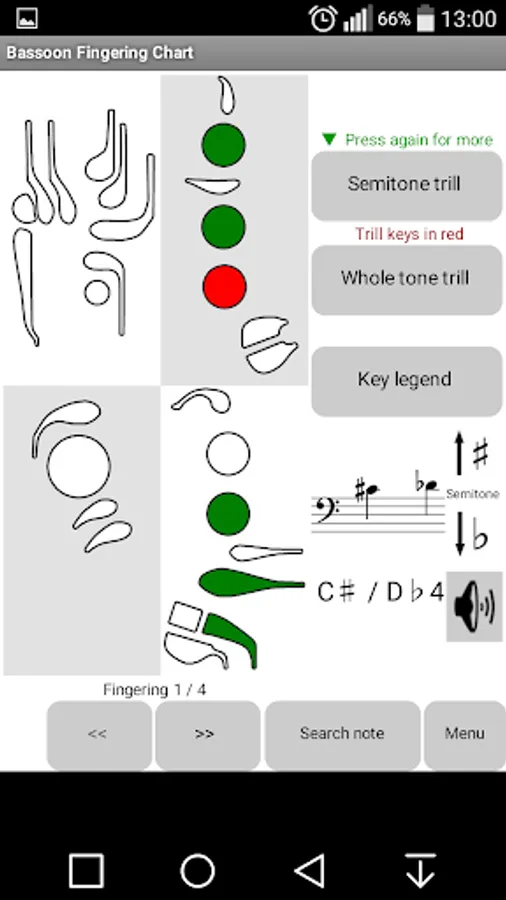 66% 13:00

Bassoon Fingering Chart

▼ Press again for more

Semitone trill

Trill keys in red

Whole tone trill

Key legend

♯

Semitone

♭

C♯ / D♭4

Fingering 1 / 4

<<

>>

Search note

Menu