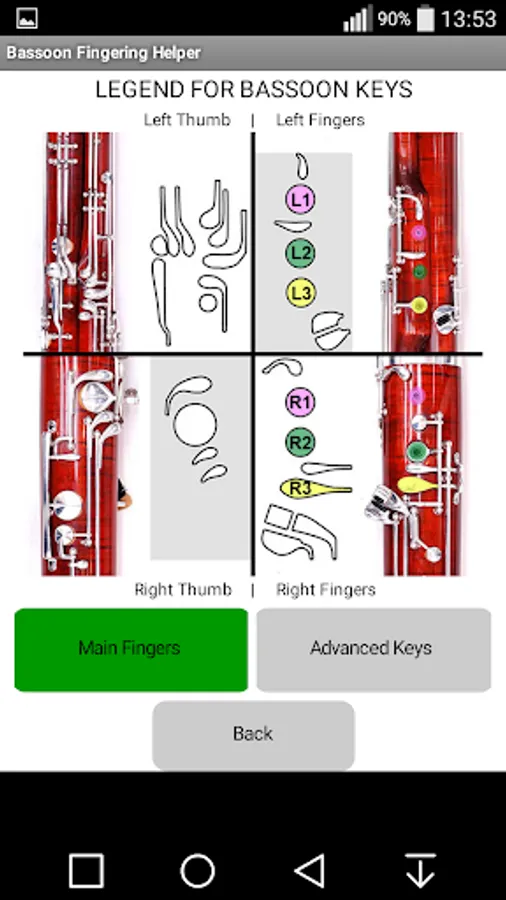 90% 13:53

Bassoon Fingering Helper

LEGEND FOR BASSOON KEYS

Left Thumb | Left Fingers

L1

L2

L3

R1

R2

R3

Right Thumb | Right Fingers

Main Fingers

Advanced Keys

Back