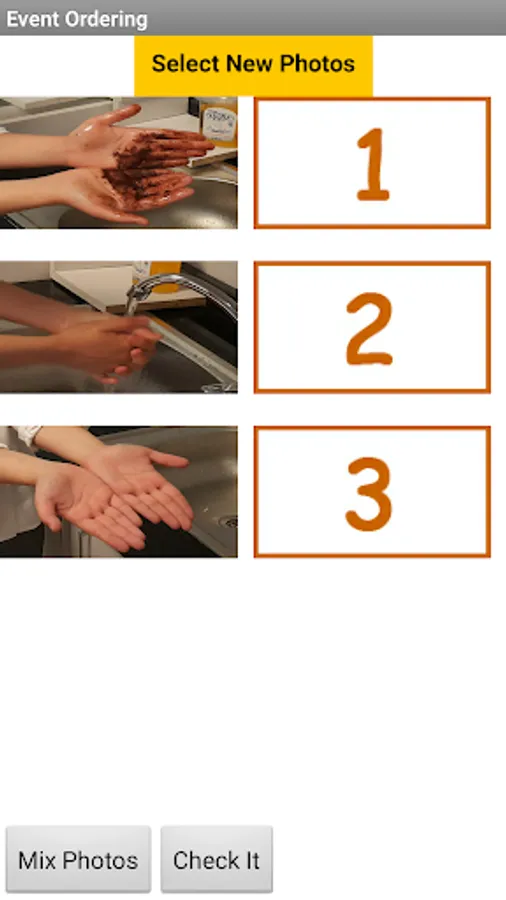 Event Ordering

Select New Photos

1

2

3

Mix Photos

Check It