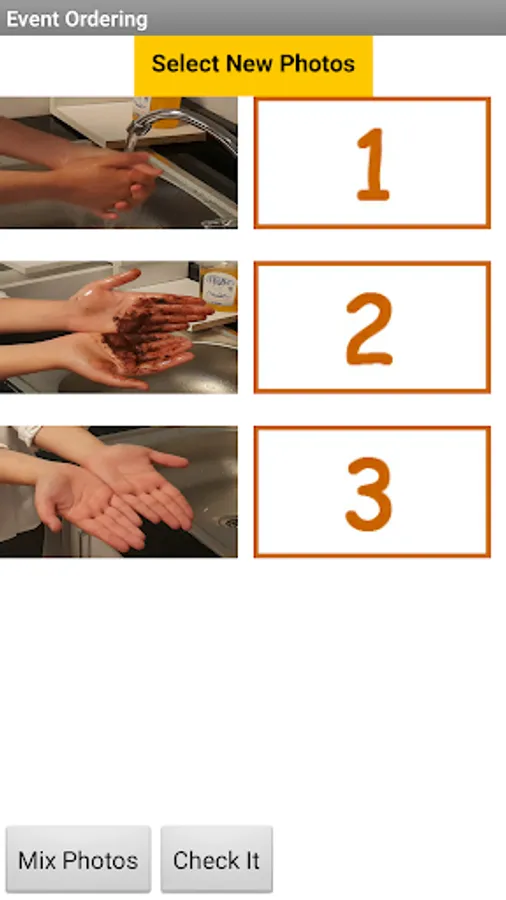 Event Ordering

Select New Photos

1

2

3

Mix Photos

Check It