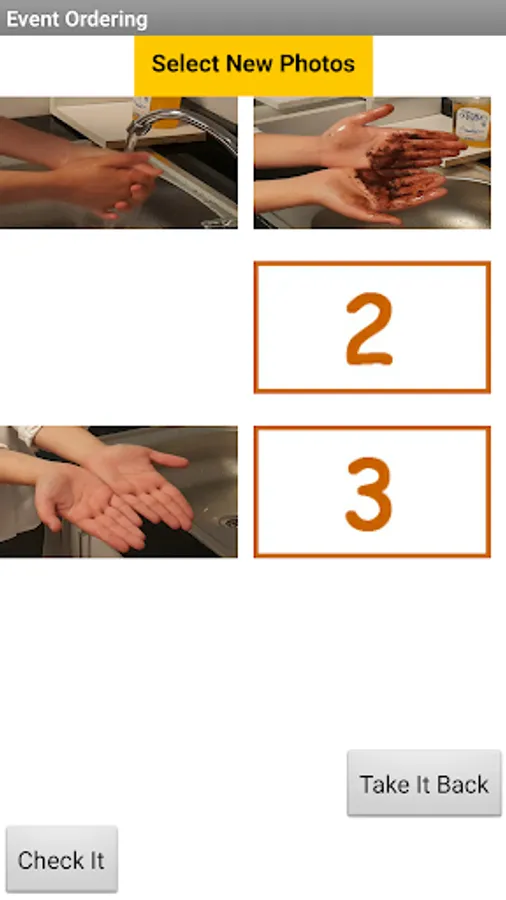 Event Ordering

Select New Photos

2

3

Take It Back

Check It