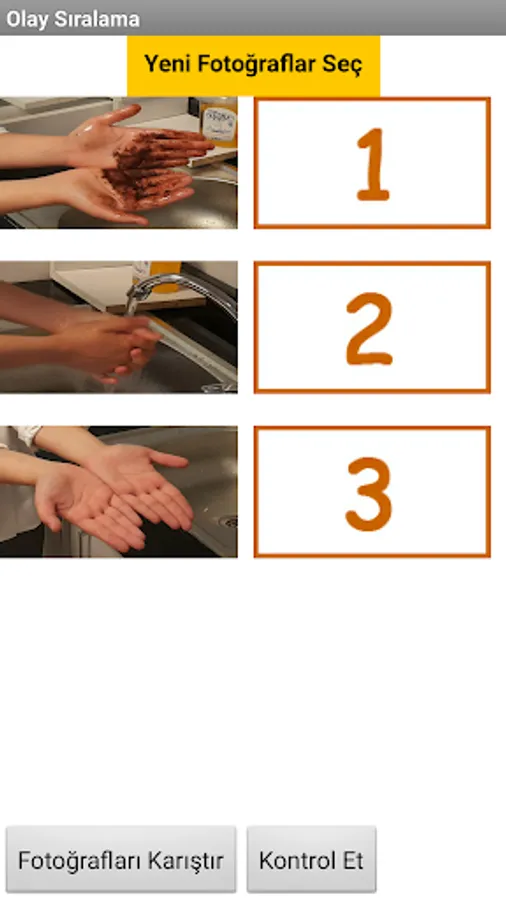 Olay Sıralama

Yeni Fotoğraflar Seç

1

2

3

Fotoğrafları Karıştır

Kontrol Et