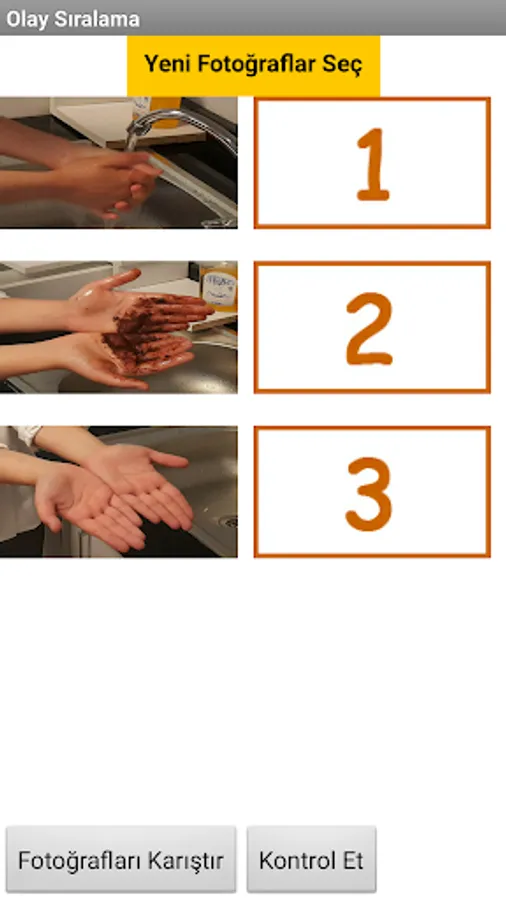 Olay Sıralama

Yeni Fotoğraflar Seç

1

2

3

Fotoğrafları Karıştır

Kontrol Et