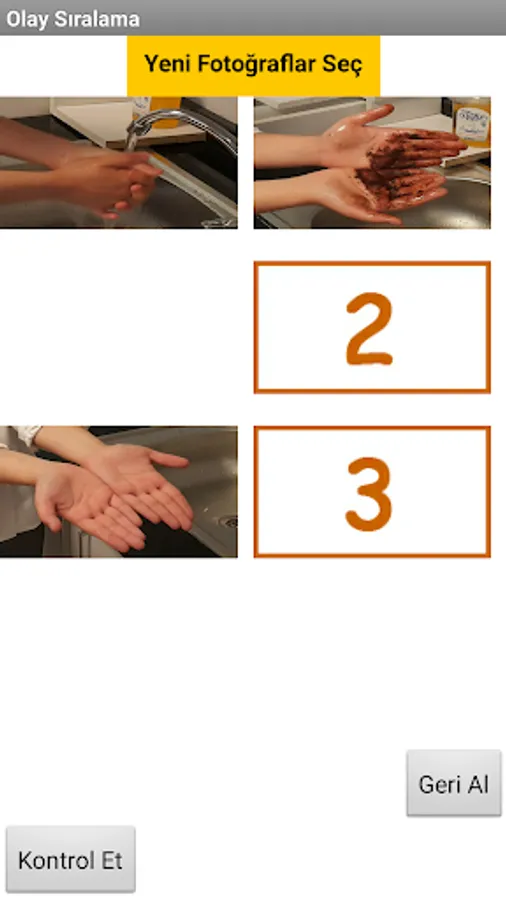 Olay Sıralama

Yeni Fotoğraflar Seç

2

3

Geri Al

Kontrol Et