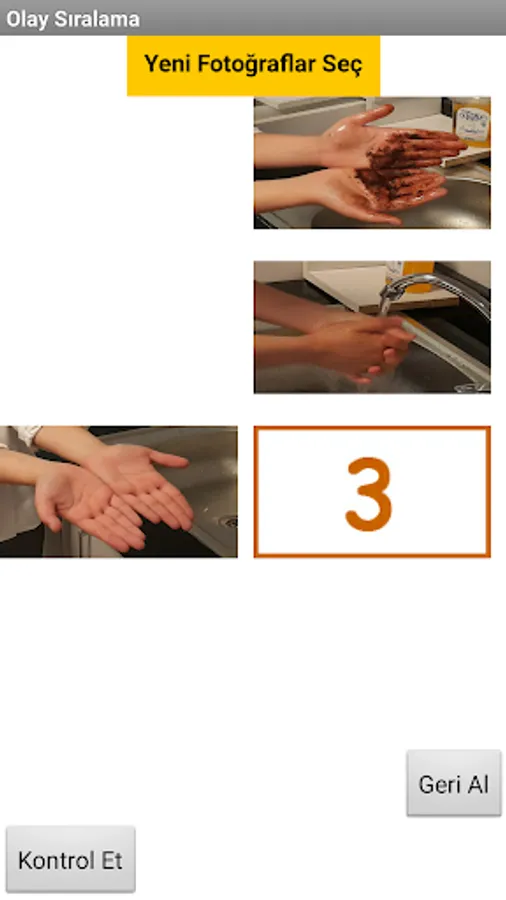 Olay Sıralama

Yeni Fotoğraflar Seç

3

Geri Al

Kontrol Et