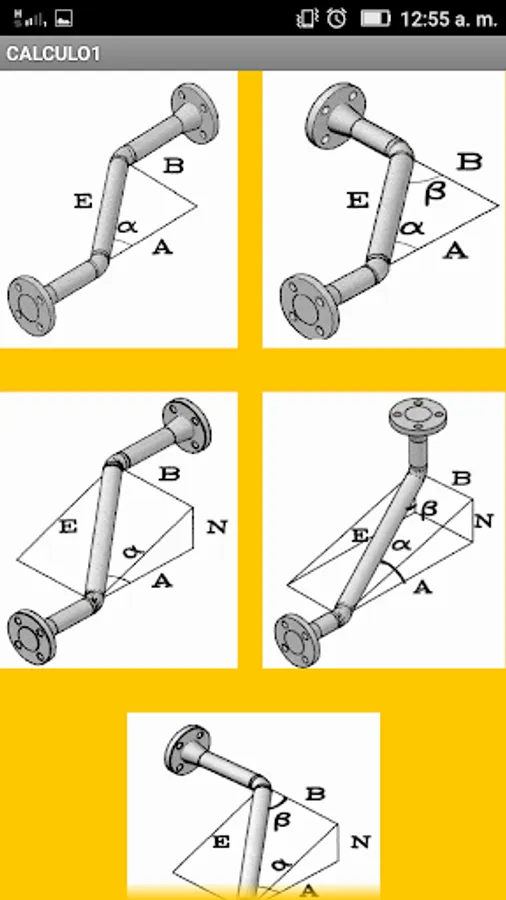 12:55 a. m.

CALCULO1

B
E
$\alpha$
A

B
$\beta$
E
$\alpha$
A

B
E
N
$\alpha$
A

B
$\beta$
N
E
$\alpha$
A

B
$\beta$
E
N
$\alpha$
A