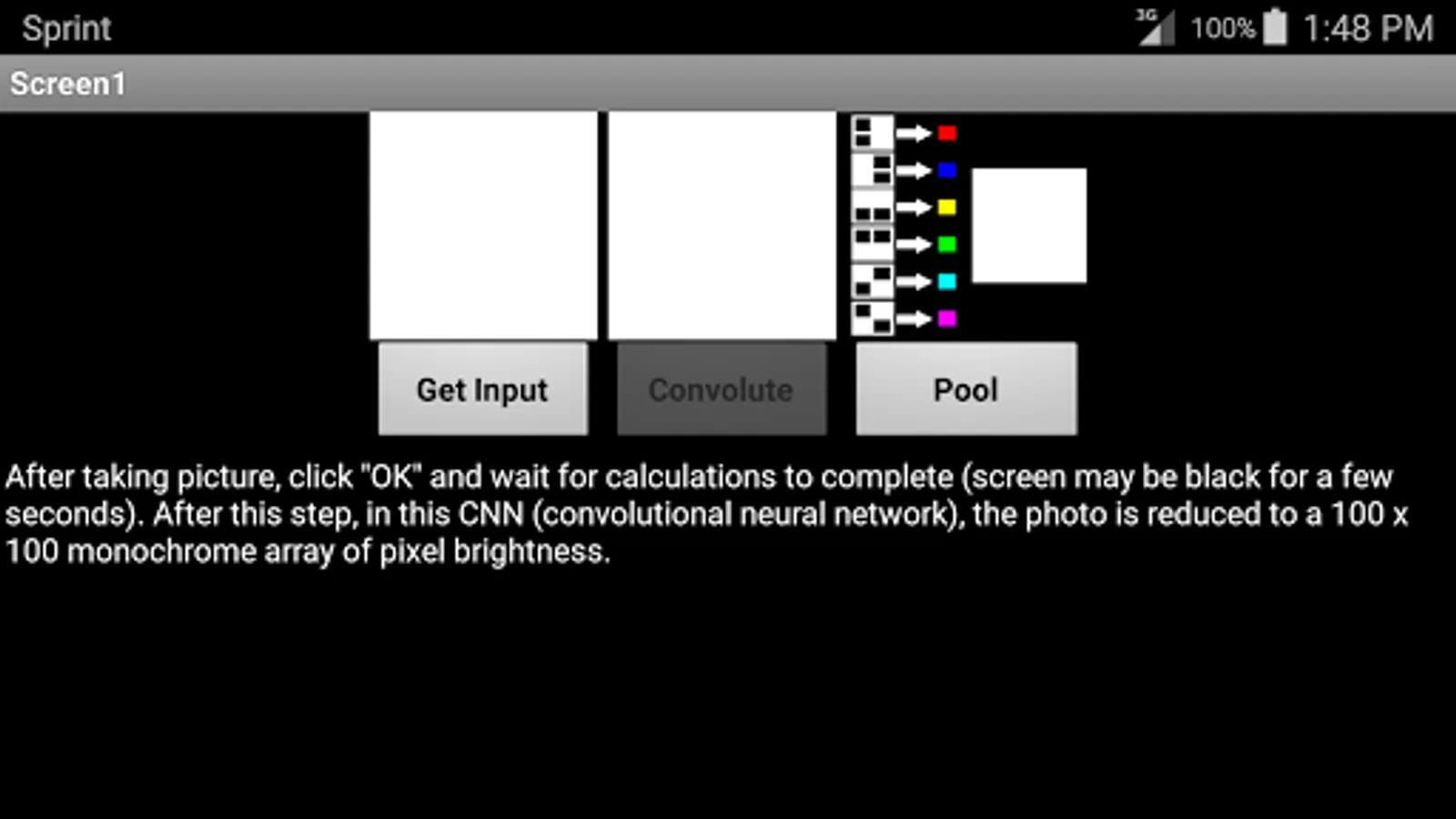 Sprint 3G 100% 1:48 PM

Screen1

Get Input
Convolute
Pool

After taking picture, click "OK" and wait for calculations to complete (screen may be black for a few seconds). After this step, in this CNN (convolutional neural network), the photo is reduced to a 100 x 100 monochrome array of pixel brightness.