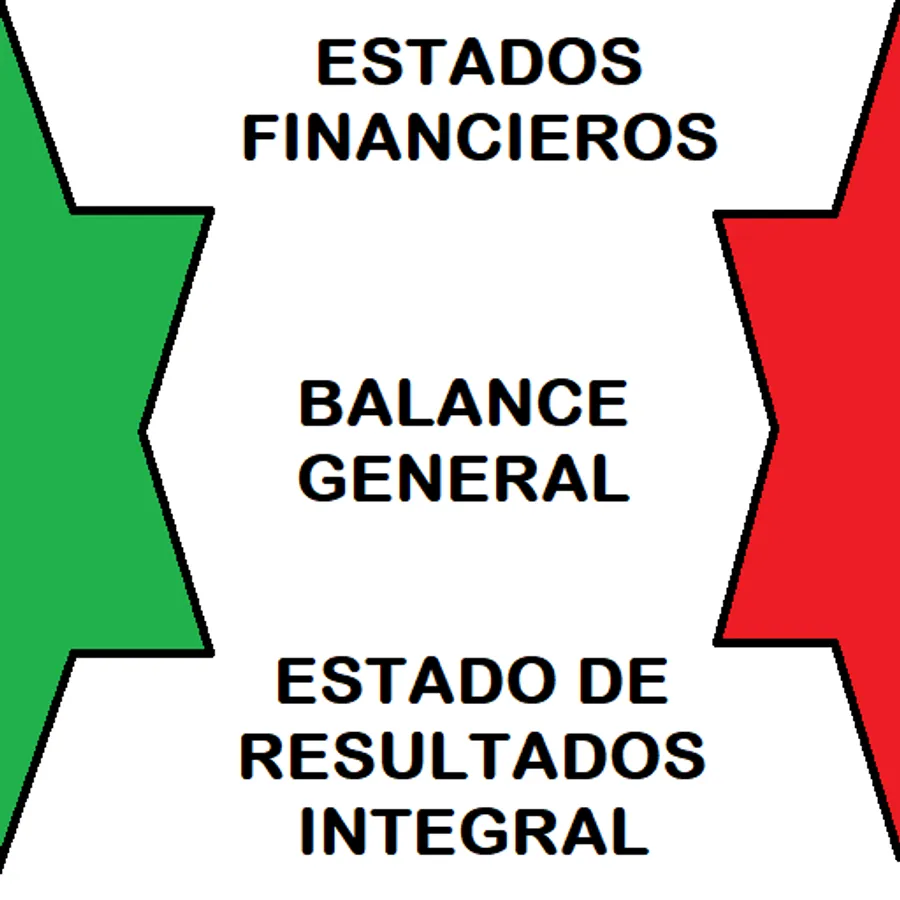 ESTADOS
FINANCIEROS

BALANCE
GENERAL

ESTADO DE
RESULTADOS
INTEGRAL