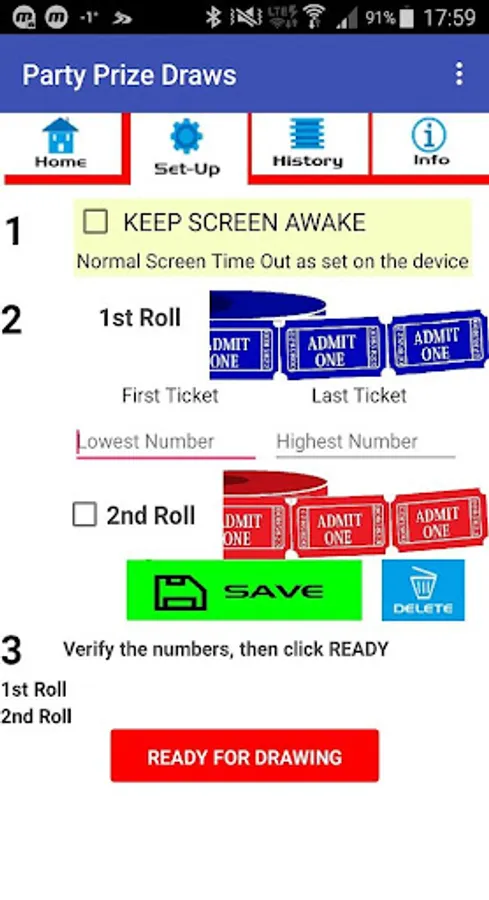 -1° 91% 17:59

Party Prize Draws

Home
Set-Up
History
Info

1
KEEP SCREEN AWAKE
Normal Screen Time Out as set on the device

2
1st Roll
ADMIT ONE ADMIT ONE ADMIT ONE
First Ticket
Last Ticket
Lowest Number
Highest Number

2nd Roll
ADMIT ONE ADMIT ONE ADMIT ONE

SAVE
DELETE

3
Verify the numbers, then click READY
1st Roll
2nd Roll

READY FOR DRAWING