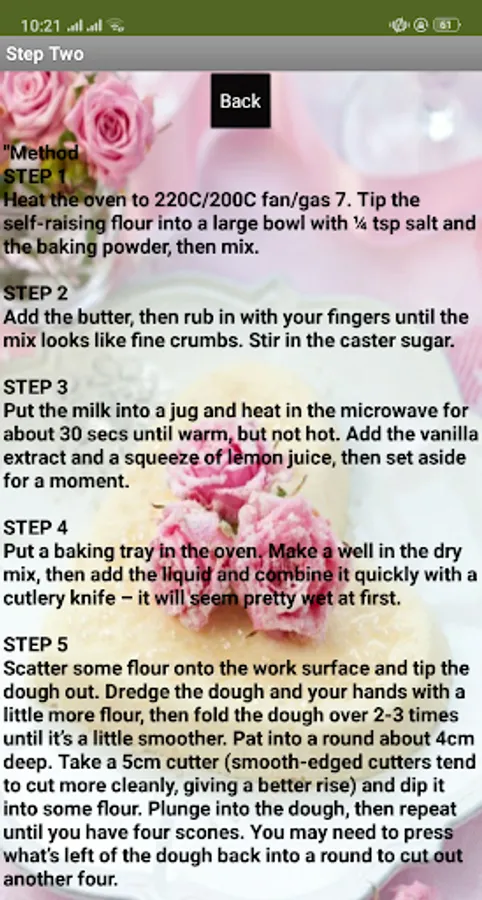 10:21 61

Step Two

Back

"Method
STEP 1
Heat the oven to 220C/200C fan/gas 7. Tip the self-raising flour into a large bowl with ¼ tsp salt and the baking powder, then mix.

STEP 2
Add the butter, then rub in with your fingers until the mix looks like fine crumbs. Stir in the caster sugar.

STEP 3
Put the milk into a jug and heat in the microwave for about 30 secs until warm, but not hot. Add the vanilla extract and a squeeze of lemon juice, then set aside for a moment.

STEP 4
Put a baking tray in the oven. Make a well in the dry mix, then add the liquid and combine it quickly with a cutlery knife – it will seem pretty wet at first.

STEP 5
Scatter some flour onto the work surface and tip the dough out. Dredge the dough and your hands with a little more flour, then fold the dough over 2-3 times until it's a little smoother. Pat into a round about 4cm deep. Take a 5cm cutter (smooth-edged cutters tend to cut more cleanly, giving a better rise) and dip it into some flour. Plunge into the dough, then repeat until you have four scones. You may need to press what's left of the dough back into a round to cut out another four.