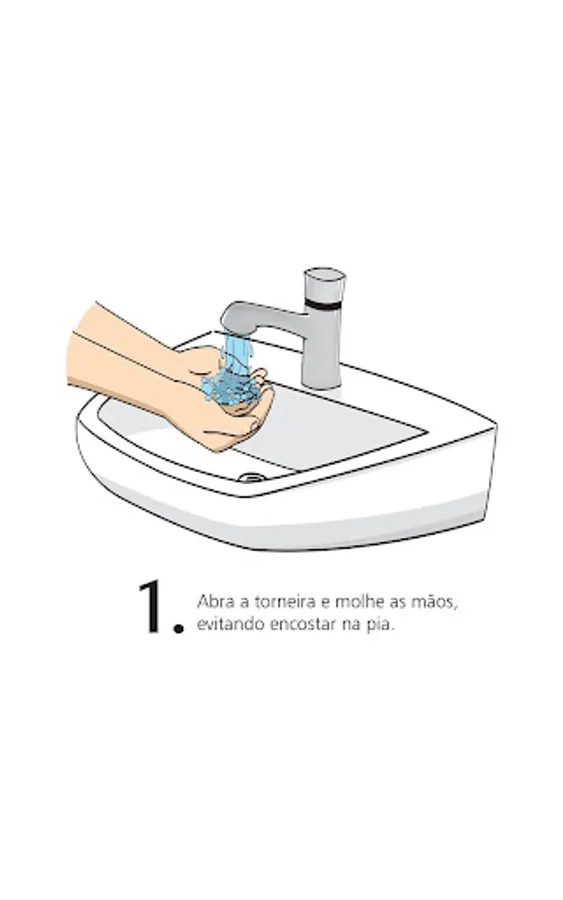 1. Abra a torneira e molhe as mãos, evitando encostar na pia.