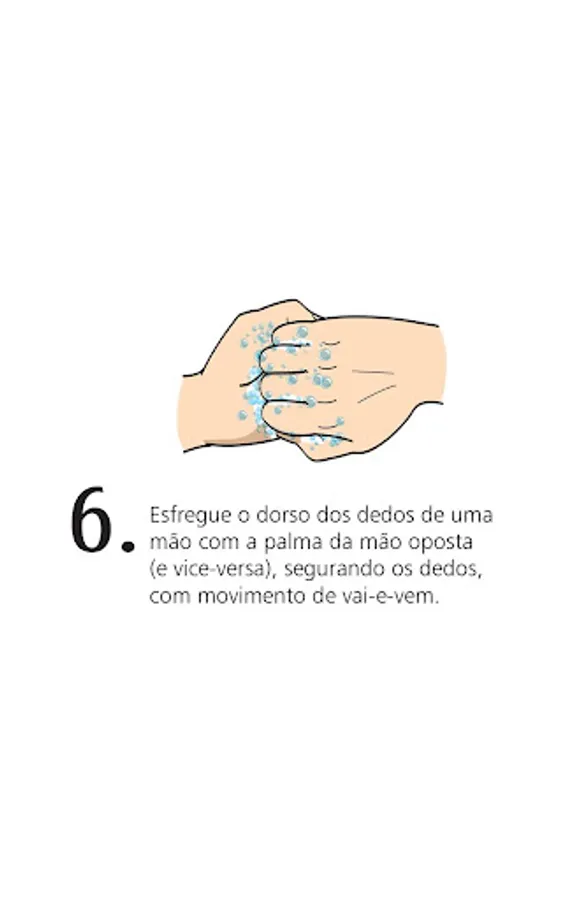 6. Esfregue o dorso dos dedos de uma mão com a palma da mão oposta (e vice-versa), segurando os dedos, com movimento de vai-e-vem.