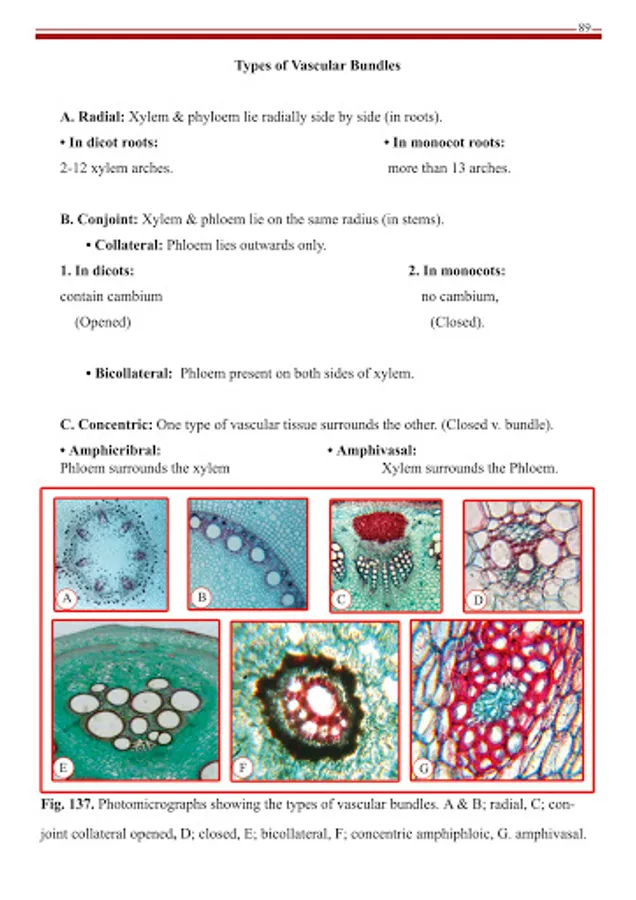 89

Types of Vascular Bundles

A. Radial: Xylem & phyloem lie radially side by side (in roots).

• In dicot roots:
2-12 xylem arches.

• In monocot roots:
more than 13 arches.

B. Conjoint: Xylem & phloem lie on the same radius (in stems).

• Collateral: Phloem lies outwards only.

1. In dicots:
contain cambium
(Opened)

2. In monocots:
no cambium,
(Closed).

• Bicollateral: Phloem present on both sides of xylem.

C. Concentric: One type of vascular tissue surrounds the other. (Closed v. bundle).

• Amphicribral:
Phloem surrounds the xylem

• Amphivasal:
Xylem surrounds the Phloem.

A B C D E F G

Fig. 137. Photomicrographs showing the types of vascular bundles. A & B; radial, C; conjoint collateral opened, D; closed, E; bicollateral, F; concentric amphiphloic, G. amphivasal.