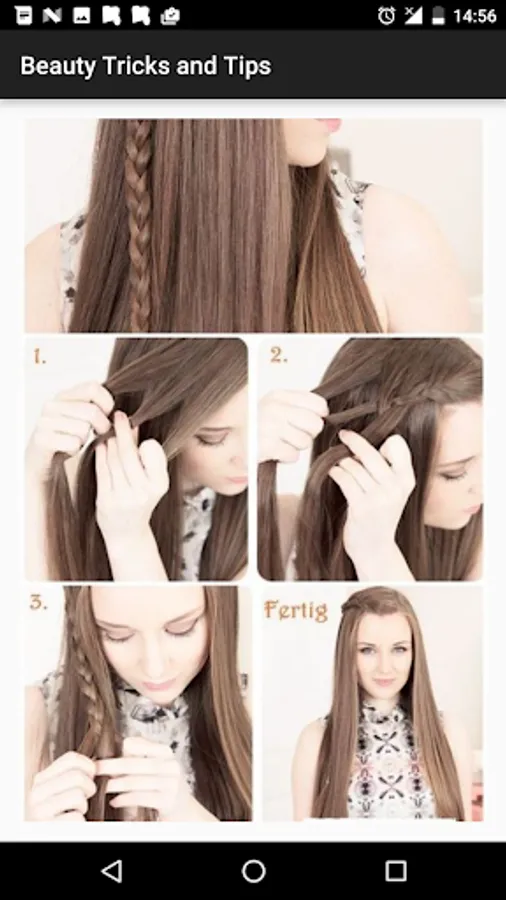 14:56

Beauty Tricks and Tips

1.

2.

3.

Fertig