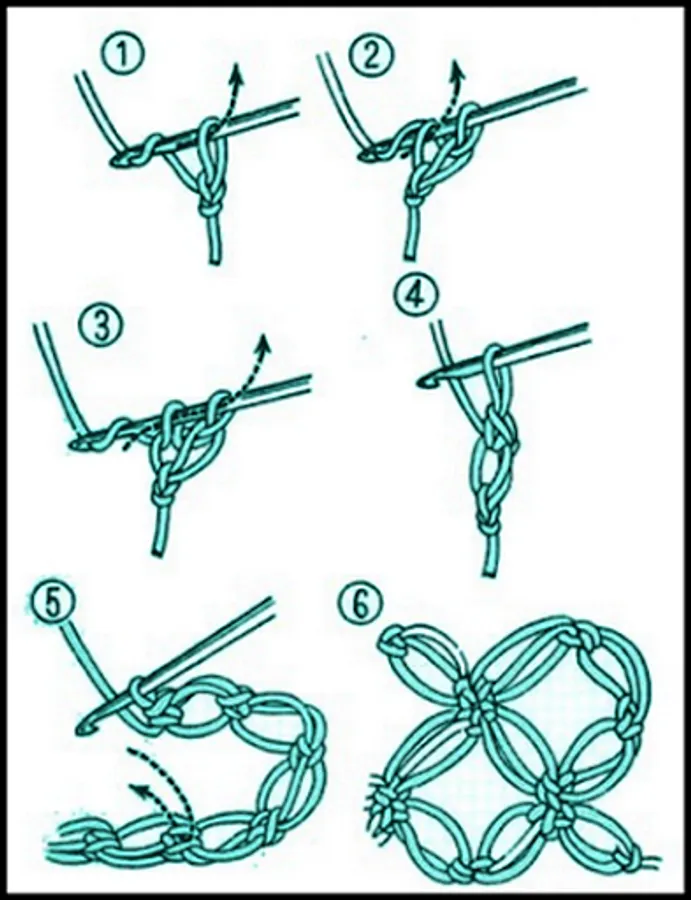 ①
②
③
④
⑤
⑥