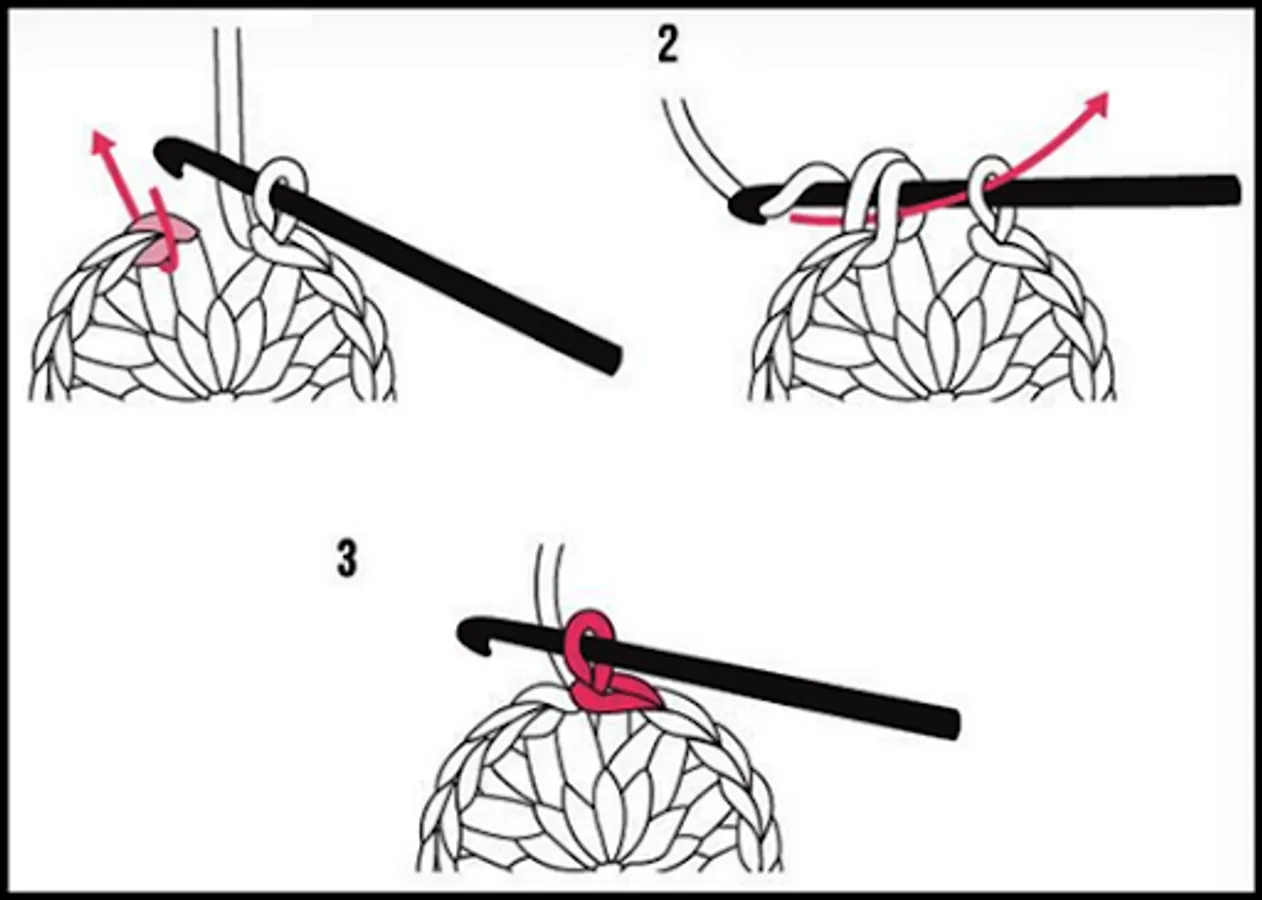 2

3