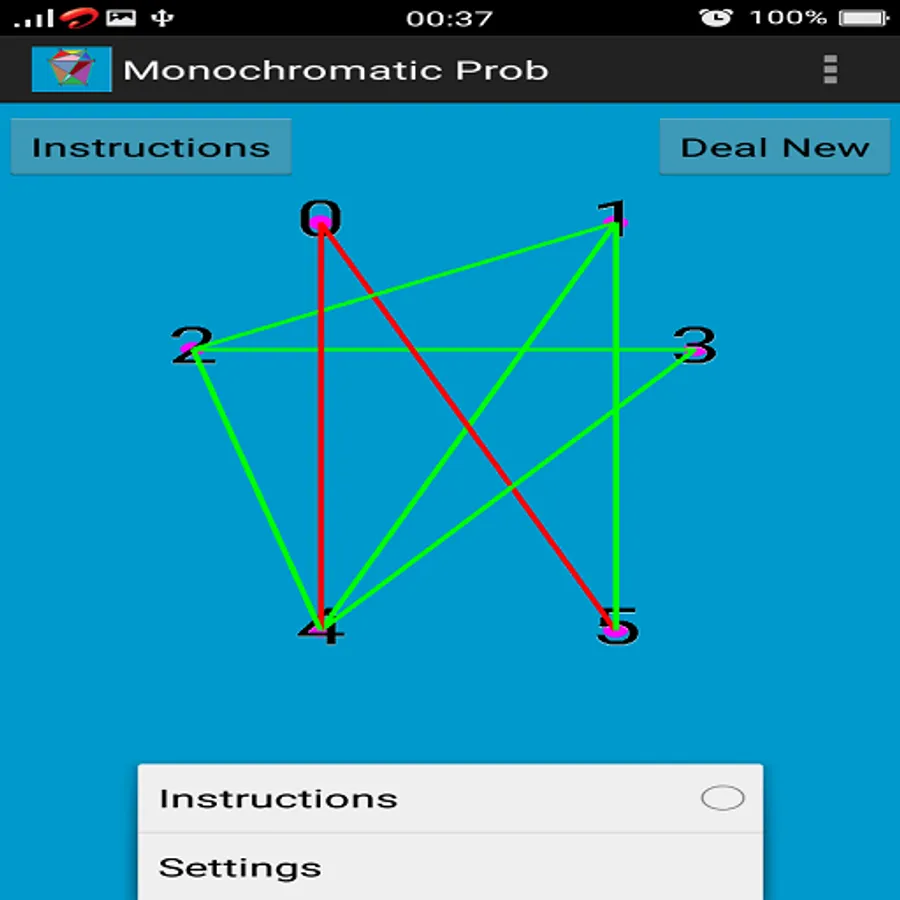 00:37
100%
Monochromatic Prob
Instructions
Deal New
0
1
2
3
4
5
Instructions
Settings