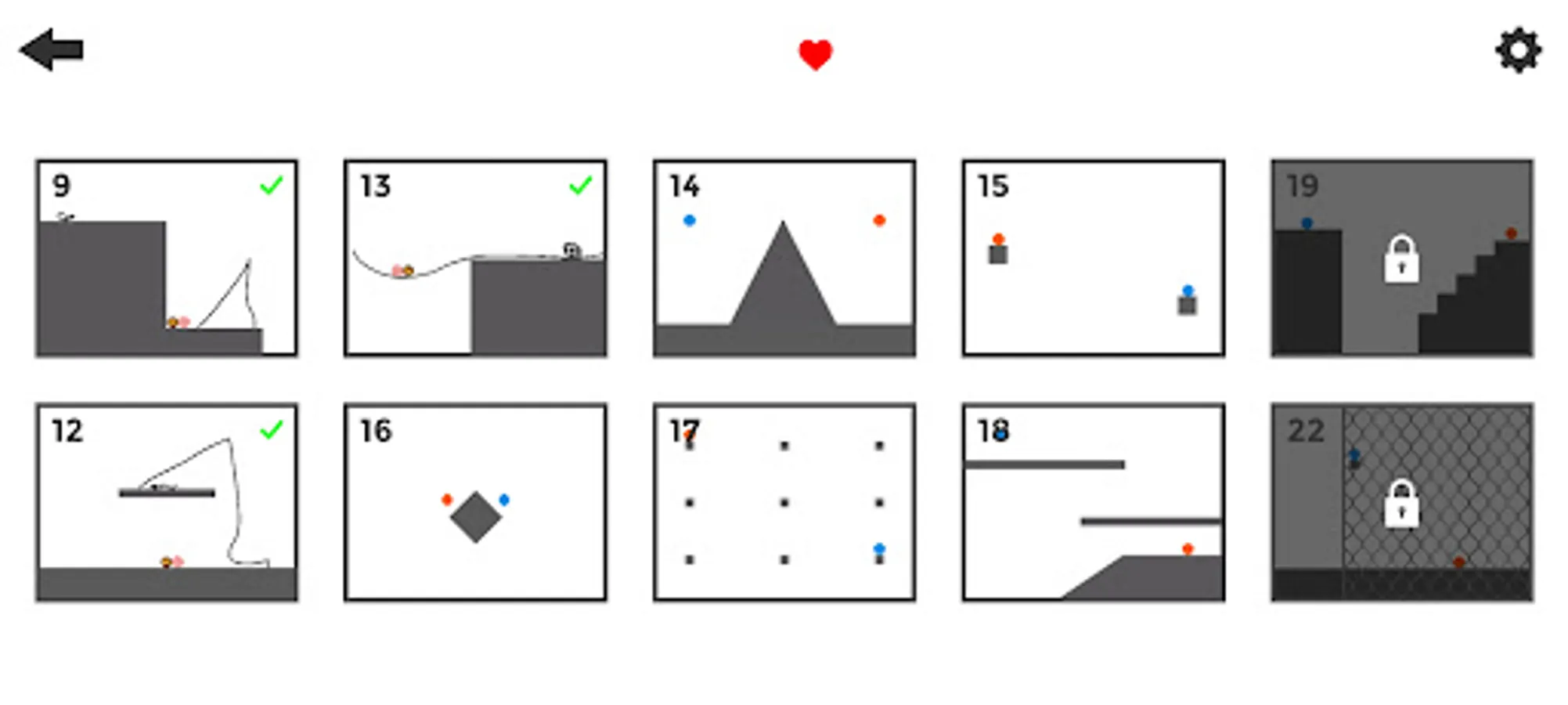 9

13

14

15

19

12

16

17

18

22