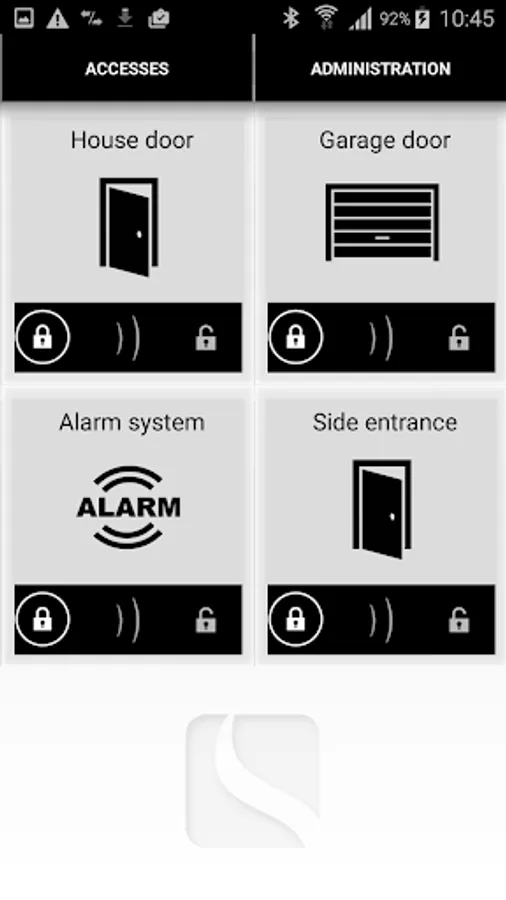 92% 10:45

ACCESSES

ADMINISTRATION

House door

Garage door

Alarm system

ALARM

Side entrance