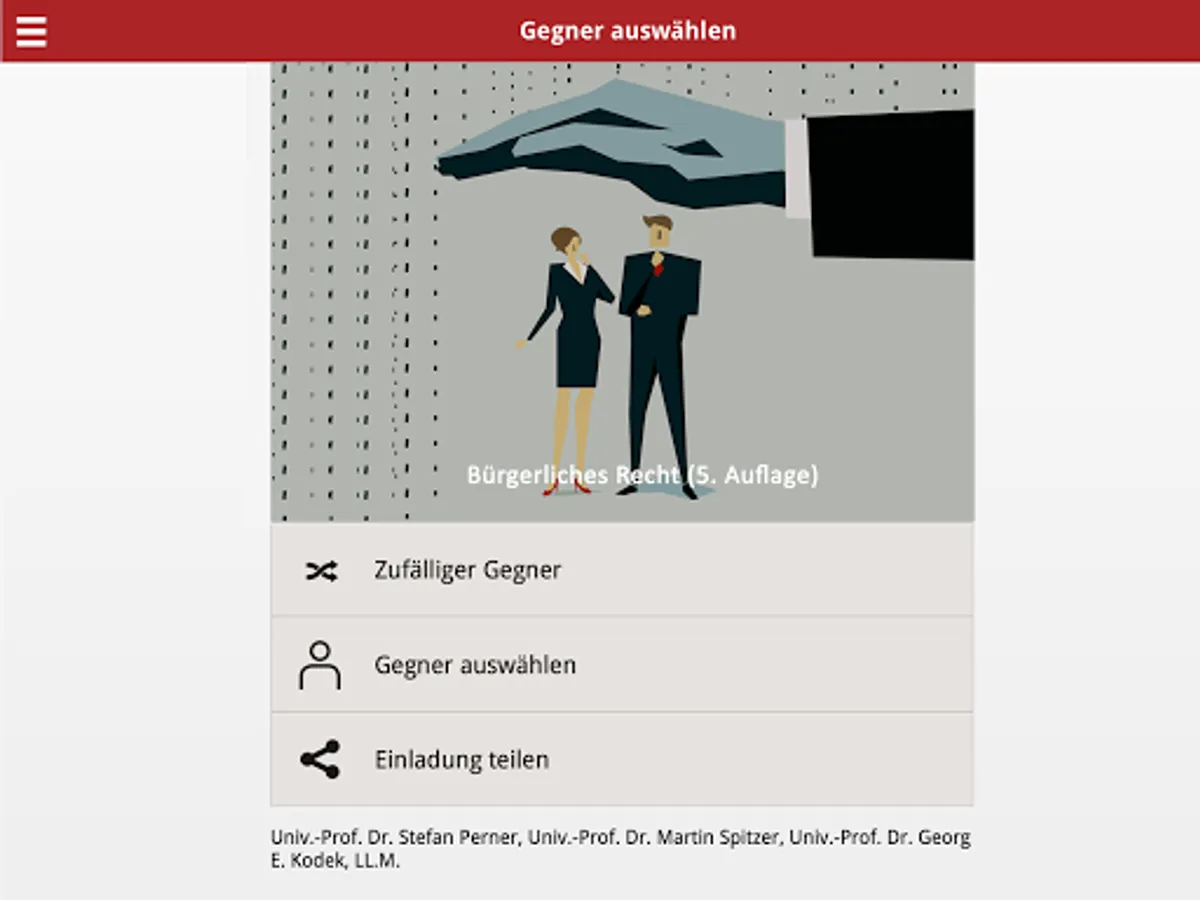 Gegner auswählen

Bürgerliches Recht (5. Auflage)

Zufälliger Gegner

Gegner auswählen

Einladung teilen

Univ.-Prof. Dr. Stefan Perner, Univ.-Prof. Dr. Martin Spitzer, Univ.-Prof. Dr. Georg E. Kodek, LL.M.