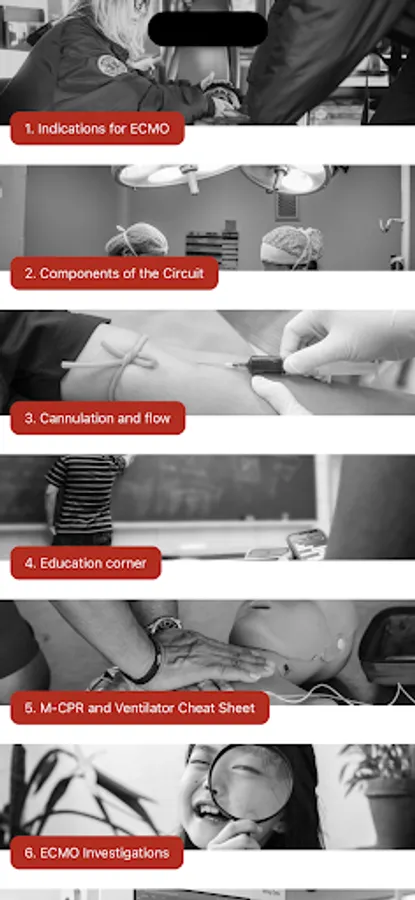 1. Indications for ECMO

2. Components of the Circuit

3. Cannulation and flow

4. Education corner

5. M-CPR and Ventilator Cheat Sheet

6. ECMO Investigations