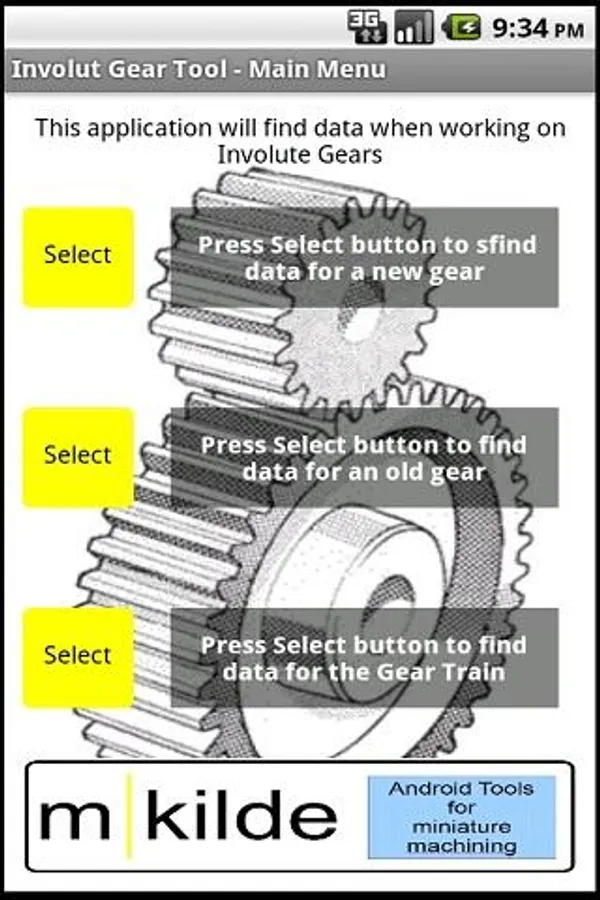 3G 9:34 PM

Involut Gear Tool - Main Menu

This application will find data when working on Involute Gears

Select

Press Select button to sfind data for a new gear

Select

Press Select button to find data for an old gear

Select

Press Select button to find data for the Gear Train

m kilde

Android Tools for miniature machining