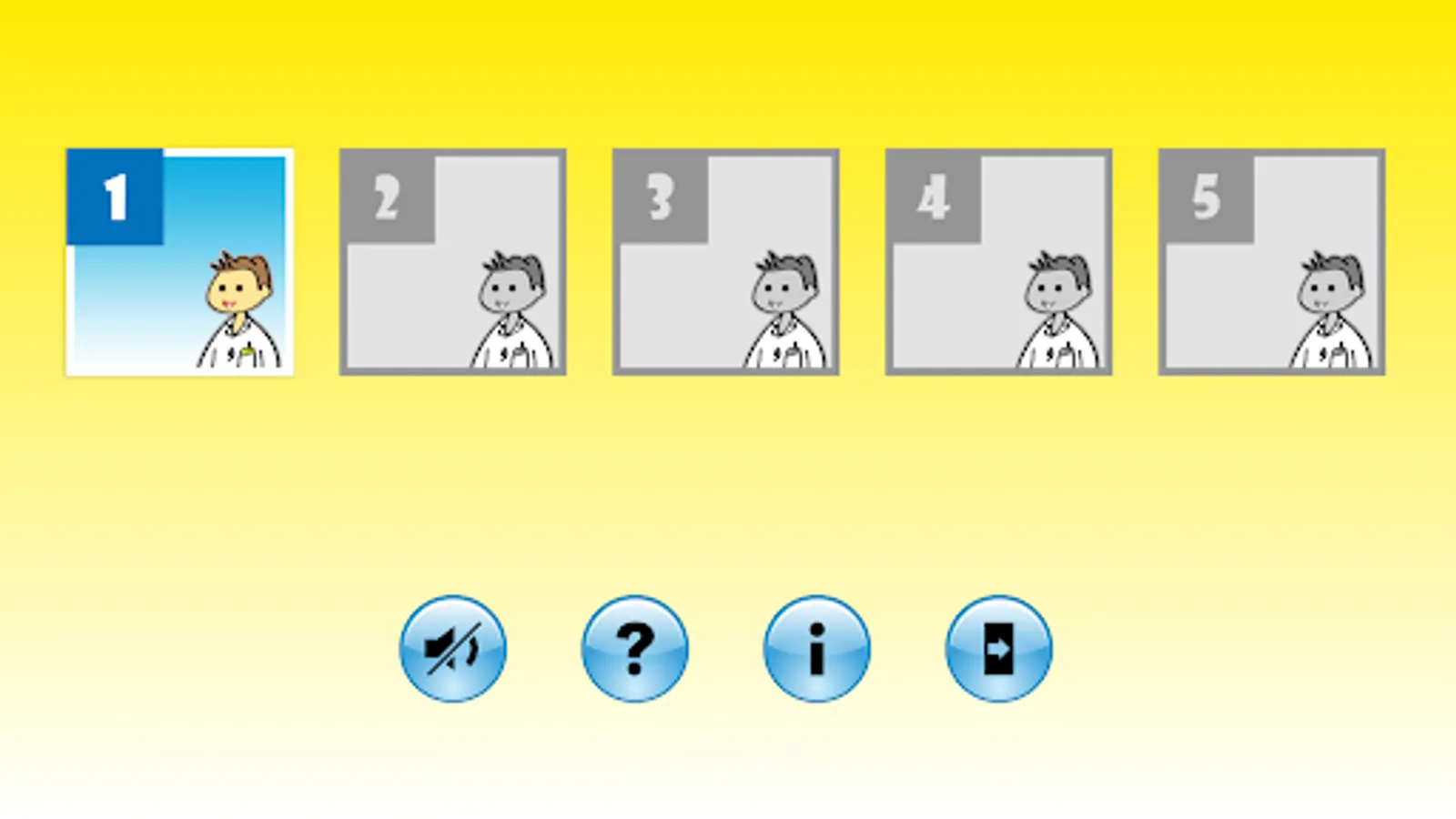 1 2 3 4 5

? i