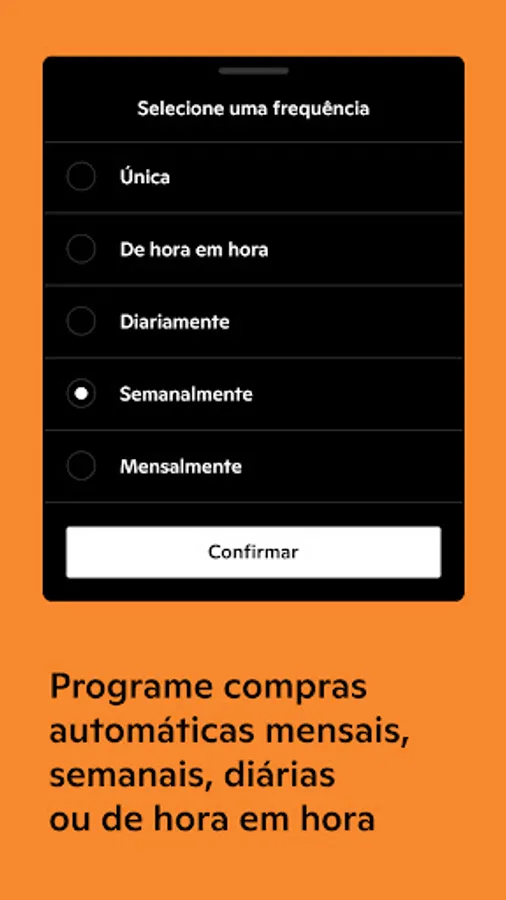 Selecione uma frequência

Única

De hora em hora

Diariamente

Semanalmente

Mensalmente

Confirmar

Programe compras automáticas mensais, semanais, diárias ou de hora em hora