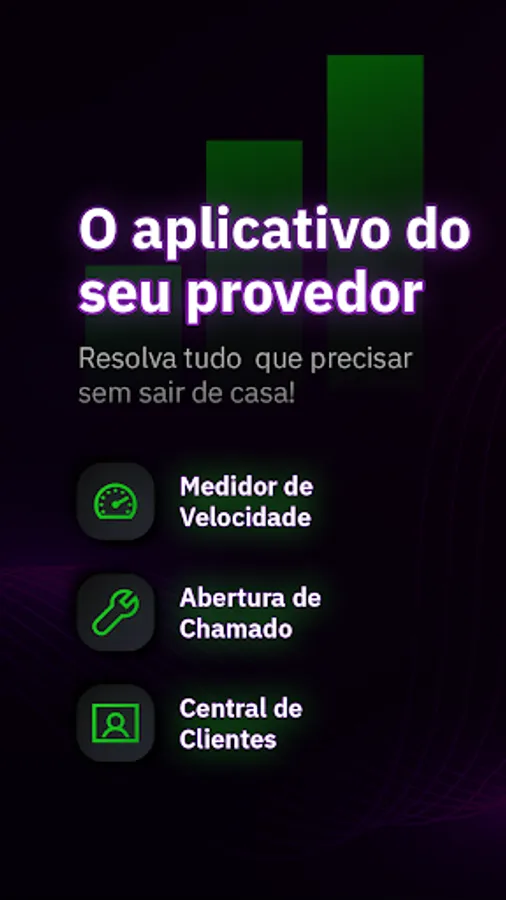 O aplicativo do seu provedor

Resolva tudo  que precisar sem sair de casa!

Medidor de Velocidade

Abertura de Chamado

Central de Clientes