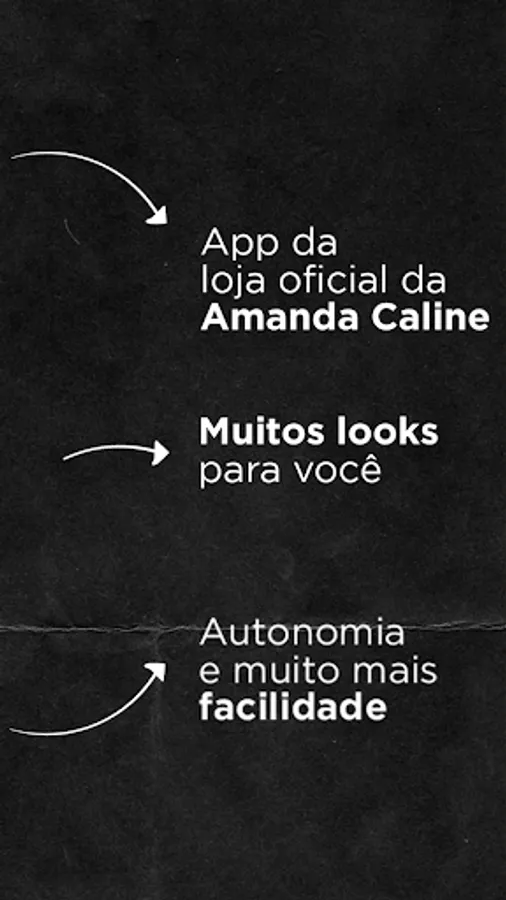 App da loja oficial da Amanda Caline

Muitos looks para você

Autonomia e muito mais facilidade