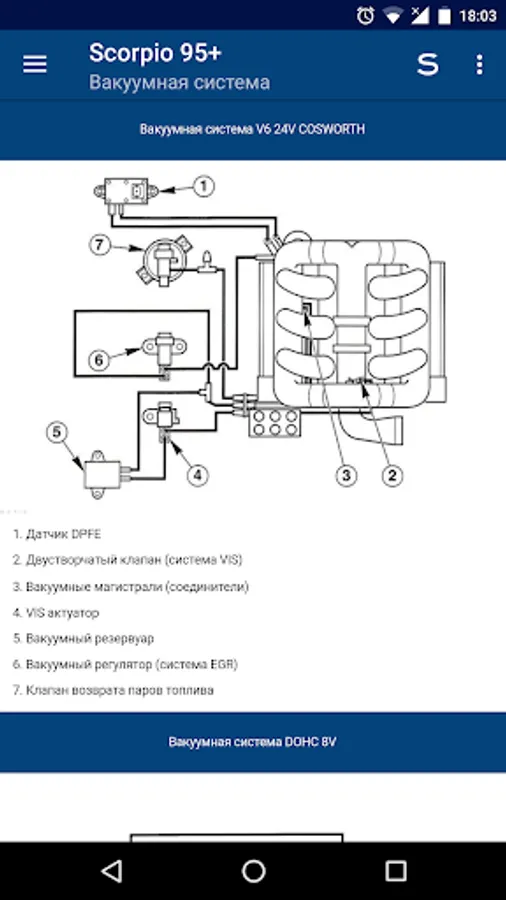 18:03

Scorpio 95+
Вакуумная система

S

Вакуумная система V6 24V COSWORTH

1
7
6
5
4
3
2

1. Датчик DPFE
2. Двустворчатый клапан (система VIS)
3. Вакуумные магистрали (соединители)
4. VIS актуатор
5. Вакуумный резервуар
6. Вакуумный регулятор (система EGR)
7. Клапан возврата паров топлива

Вакуумная система DOHC 8V