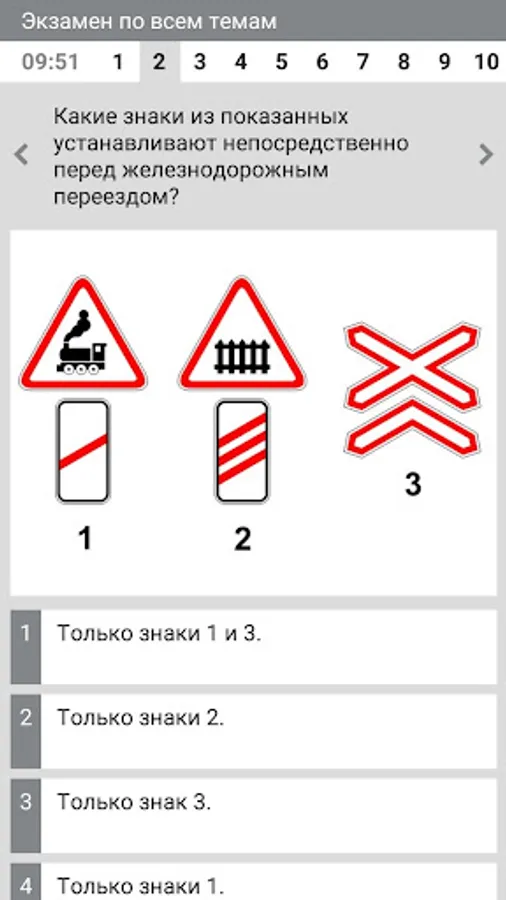 Экзамен по всем темам

09:51 1 2 3 4 5 6 7 8 9 10

Какие знаки из показанных устанавливают непосредственно перед железнодорожным переездом?

1

2

3

1 Только знаки 1 и 3.

2 Только знаки 2.

3 Только знак 3.

4 Только знаки 1.